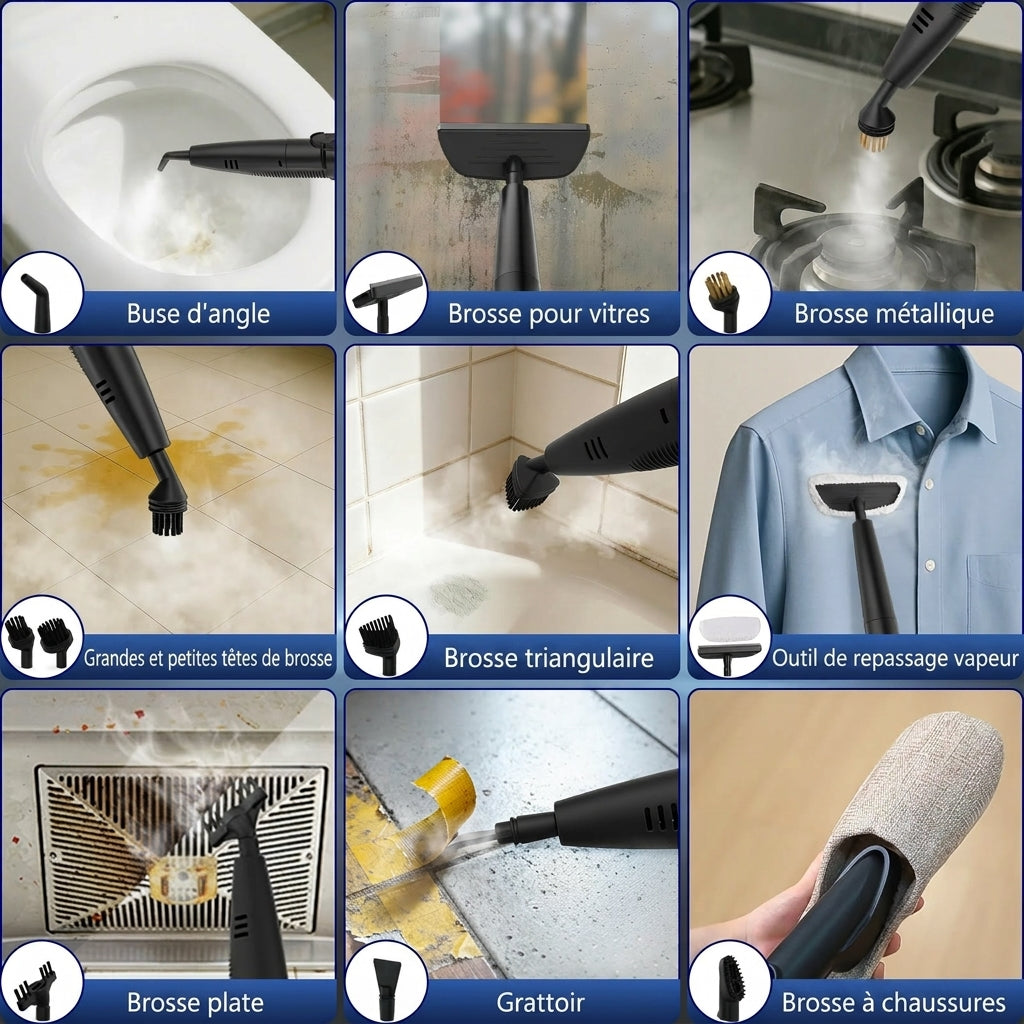 Buse d'angle

Brosse pour vitres

Brosse métallique

Grandes et petites têtes de brosse

Brosse triangulaire

Outil de repassage vapeur

Brosse plate

Grattoir

Brosse à chaussures